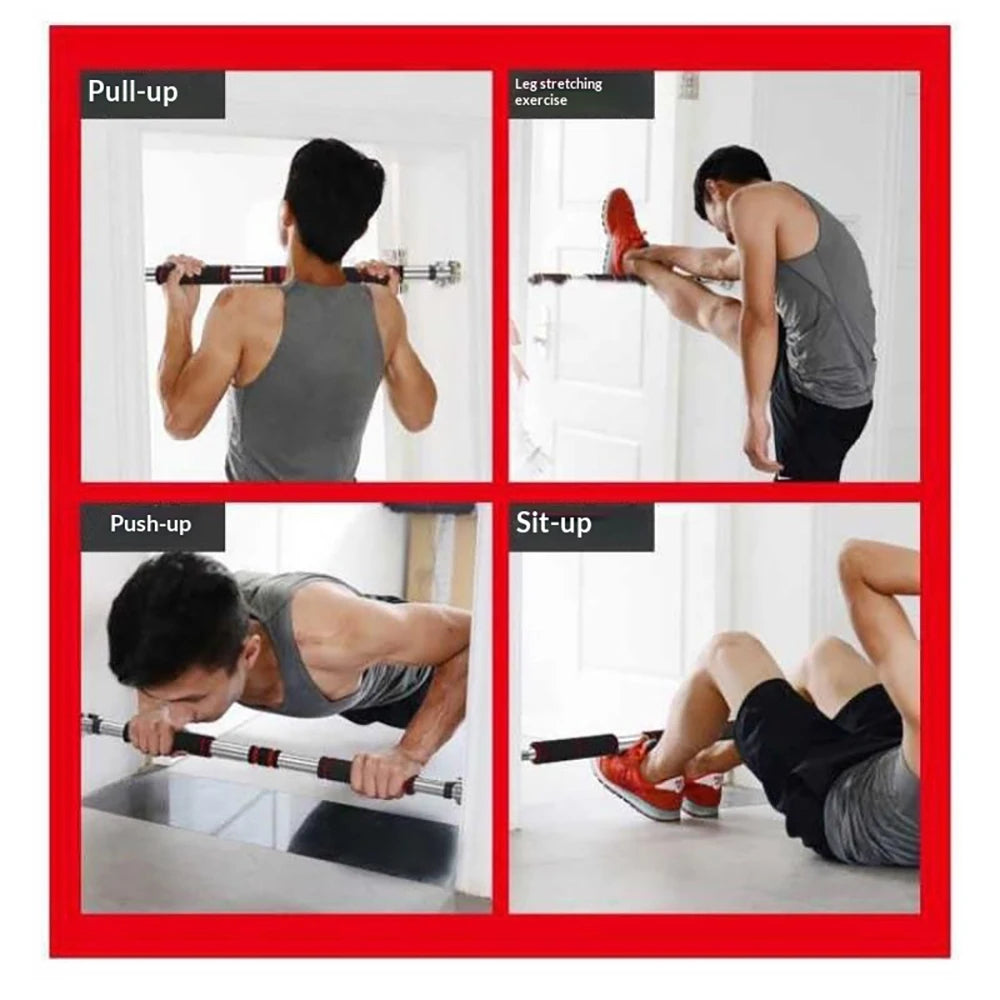 Pull-up

Leg stretching exercise

Push-up

Sit-up